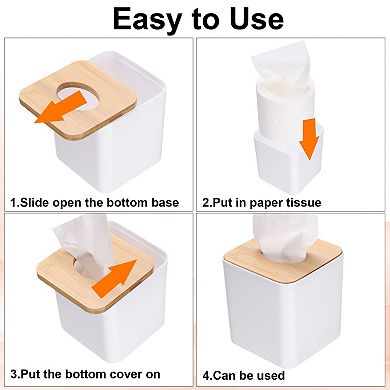 Easy to Use

1.Slide open the bottom base

2.Put in paper tissue

3.Put the bottom cover on

4.Can be used