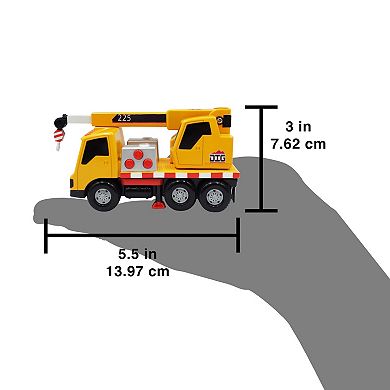 225

DIG

3 in
7.62 cm

5.5 in
13.97 cm