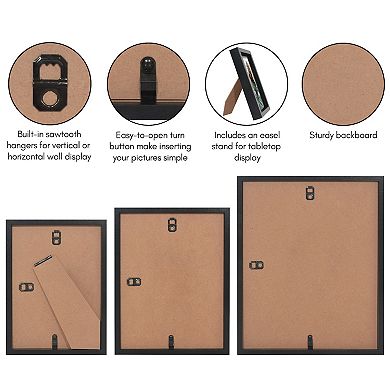 Built-in sawtooth hangers for vertical or horizontal wall display

Easy-to-open turn button make inserting your pictures simple

Includes an easel stand for tabletop display

Sturdy backboard