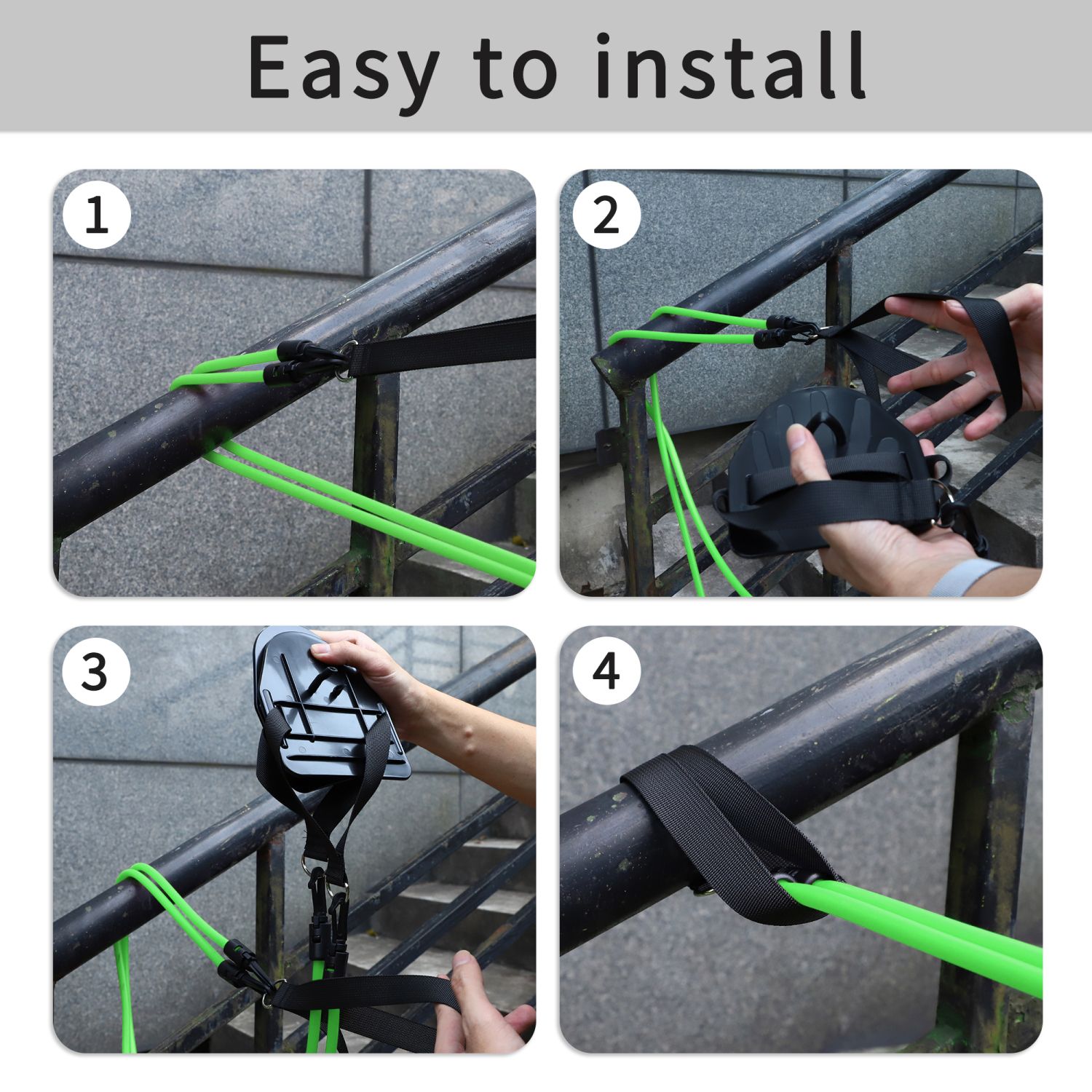 Easy to install

1

2

3

4