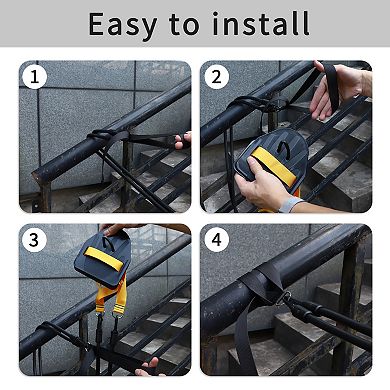 Easy to install

1

2

3

4