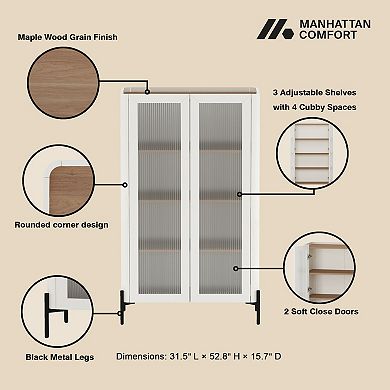 MANHATTAN COMFORT

Maple Wood Grain Finish

3 Adjustable Shelves with 4 Cubby Spaces

Rounded corner design

2 Soft Close Doors

Black Metal Legs

Dimensions: 31.5" L × 52.8" H × 15.7" D