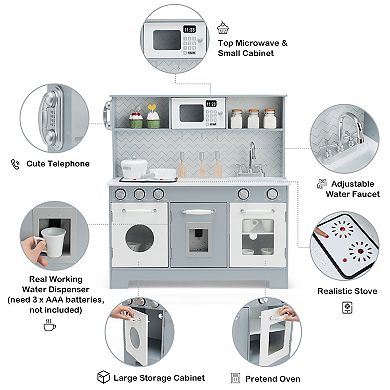 Top Microwave & Small Cabinet

Cute Telephone

Adjustable Water Faucet

Real Working Water Dispenser (need 3 x AAA batteries, not included)

Realistic Stove

Large Storage Cabinet

Pretend Oven