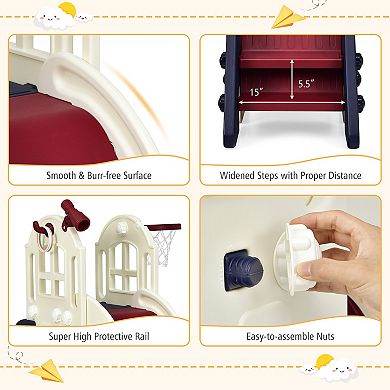 Smooth & Burr-free Surface

5.5"

15"

Widened Steps with Proper Distance

Super High Protective Rail

Easy-to-assemble Nuts