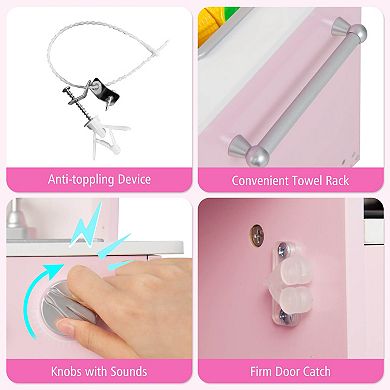 Anti-toppling Device

Convenient Towel Rack

Knobs with Sounds

Firm Door Catch