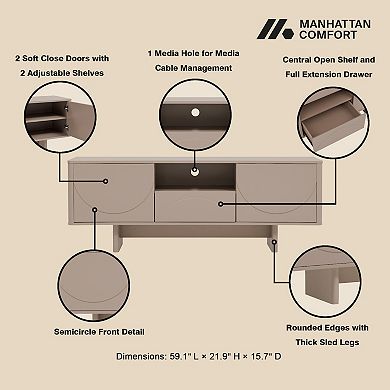 MANHATTAN COMFORT

2 Soft Close Doors with 2 Adjustable Shelves

1 Media Hole for Media Cable Management

Central Open Shelf and Full Extension Drawer

Semicircle Front Detail

Rounded Edges with Thick Sled Legs

Dimensions: 59.1" L × 21.9" H × 15.7" D