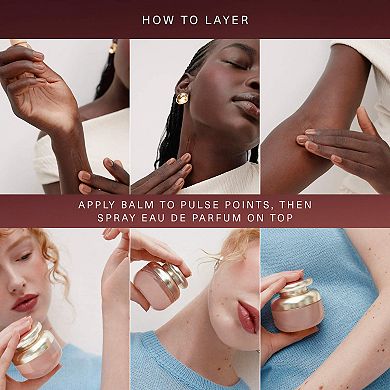 HOW TO LAYER

APPLY BALM TO PULSE POINTS, THEN SPRAY EAU DE PARFUM ON TOP