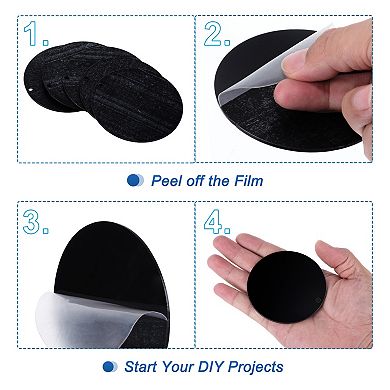 1.

2.

Peel off the Film

3.

4.

Start Your DIY Projects