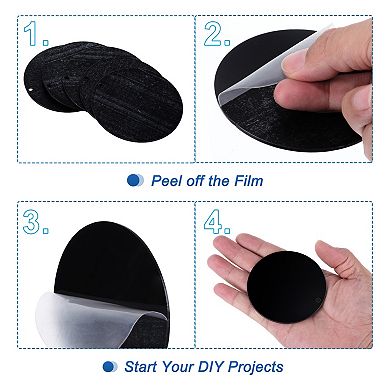 1.

2.

Peel off the Film

3.

4.

Start Your DIY Projects