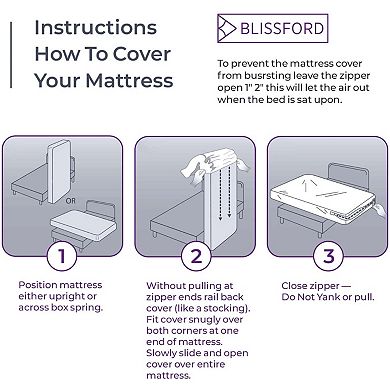 Instructions How To Cover Your Mattress

BLISSFORD

To prevent the mattress cover from busrsting leave the zipper open 1" 2" this will let the air out when the bed is sat upon.

OR

1

Position mattress either upright or across box spring.

2

Without pulling at zipper ends rail back cover (like a stocking). Fit cover snugly over both corners at one end of mattress. Slowly slide and open cover over entire mattress.

3

Close zipper — Do Not Yank or pull.