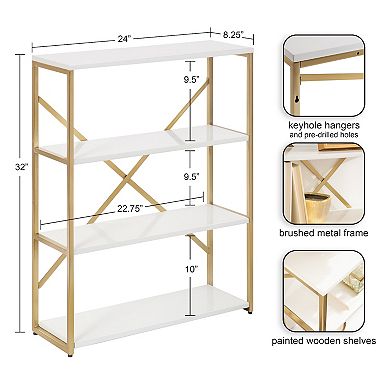 24"
8.25"
32"
9.5"
9.5"
22.75"
10"

keyhole hangers
and pre-drilled holes

brushed metal frame

painted wooden shelves