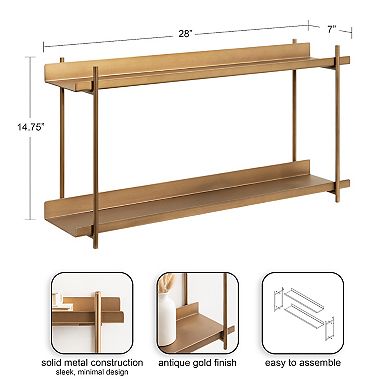 28"

7"

14.75"

solid metal construction
sleek, minimal design

antique gold finish

easy to assemble