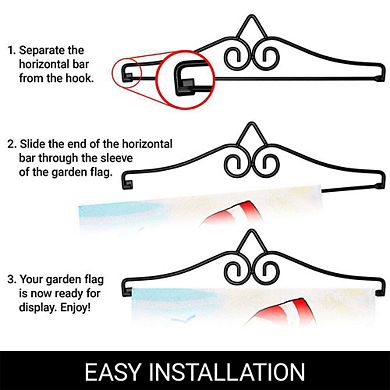 1. Separate the horizontal bar from the hook.

2. Slide the end of the horizontal bar through the sleeve of the garden flag.

3. Your garden flag is now ready for display. Enjoy!

EASY INSTALLATION