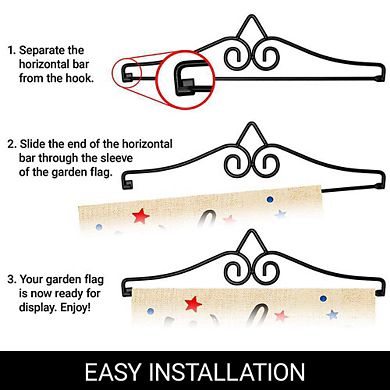 1. Separate the horizontal bar from the hook.

2. Slide the end of the horizontal bar through the sleeve of the garden flag.

3. Your garden flag is now ready for display. Enjoy!

EASY INSTALLATION