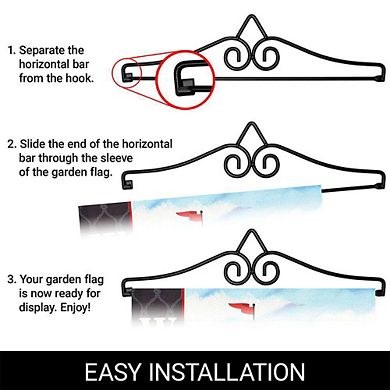 1. Separate the horizontal bar from the hook.

2. Slide the end of the horizontal bar through the sleeve of the garden flag.

3. Your garden flag is now ready for display. Enjoy!

EASY INSTALLATION