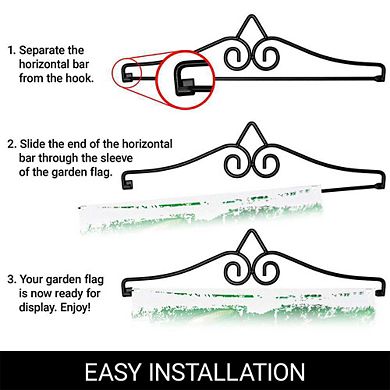 1. Separate the horizontal bar from the hook.

2. Slide the end of the horizontal bar through the sleeve of the garden flag.

3. Your garden flag is now ready for display. Enjoy!

EASY INSTALLATION