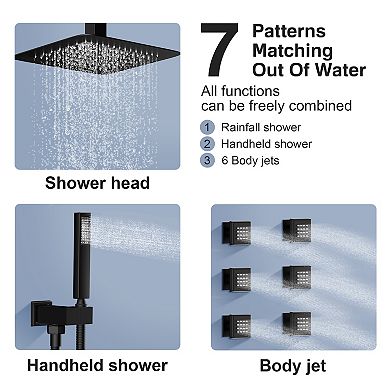 7 Patterns Matching Out Of Water

All functions can be freely combined

1 Rainfall shower
2 Handheld shower
3 6 Body jets

Shower head

Handheld shower

Body jet