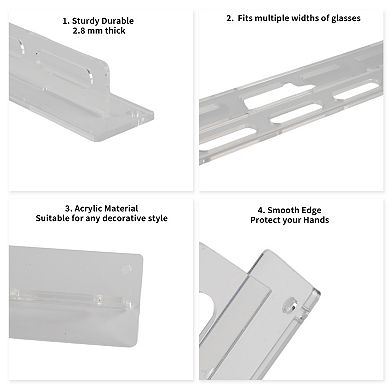 1. Sturdy Durable
2.8 mm thick

2. Fits multiple widths of glasses

3. Acrylic Material
Suitable for any decorative style

4. Smooth Edge
Protect your Hands