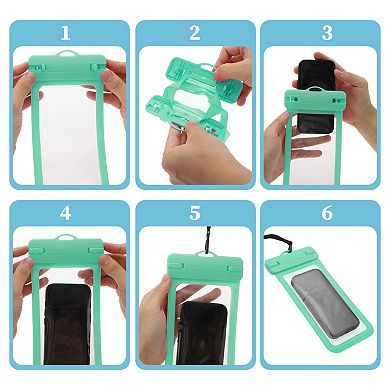 1

2

3

4

5

6