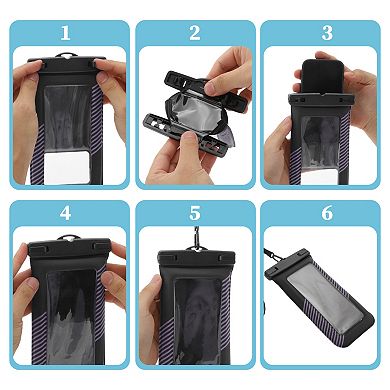 1

2

3

4

5

6