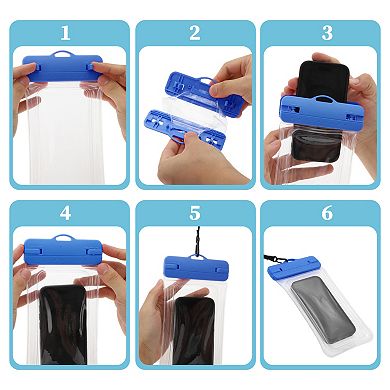 1

2

3

4

5

6