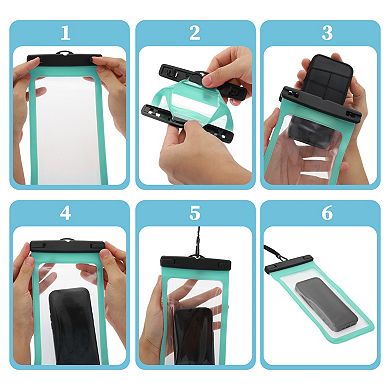 1

2

3

4

5

6