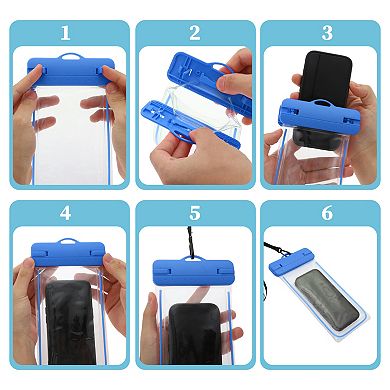 1

2

3

4

5

6