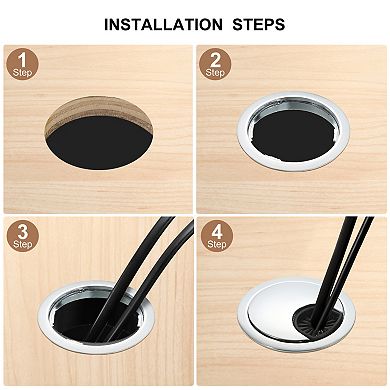 INSTALLATION STEPS

1
Step

2
Step

3
Step

4
Step