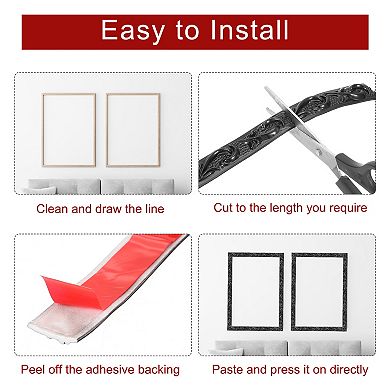 Easy to Install

Clean and draw the line

Cut to the length you require

Peel off the adhesive backing

Paste and press it on directly