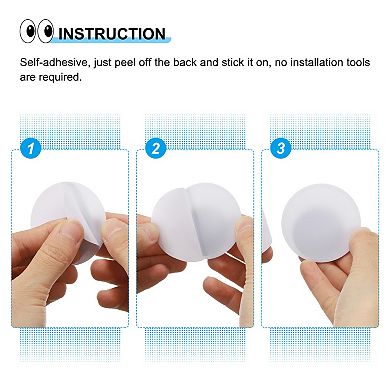 INSTRUCTION

Self-adhesive, just peel off the back and stick it on, no installation tools are required.

1

2

3