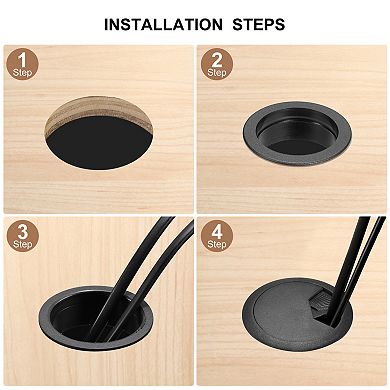 INSTALLATION STEPS

1
Step

2
Step

3
Step

4
Step