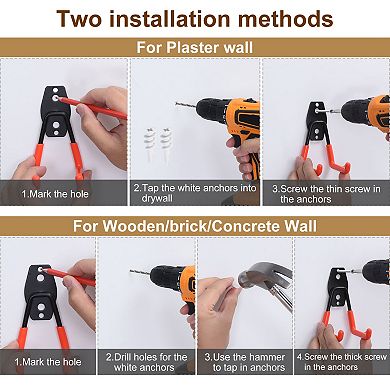 Two installation methods

For Plaster wall

1.Mark the hole

2.Tap the white anchors into drywall

3.Screw the thin screw in the anchors

For Wooden/brick/Concrete Wall

1.Mark the hole

2.Drill holes for the white anchors

3.Use the hammer to tap in anchors

4.Screw the thick screw in the anchors