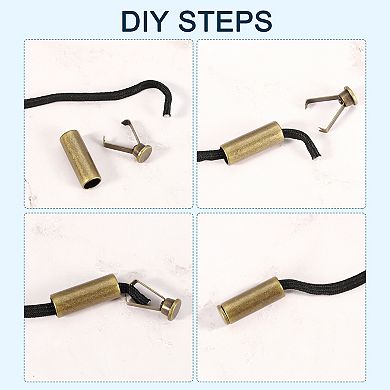 DIY STEPS