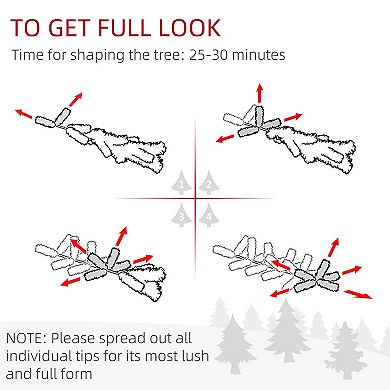 TO GET FULL LOOK

Time for shaping the tree: 25-30 minutes

1 2
3 4

NOTE: Please spread out all individual tips for its most lush and full form