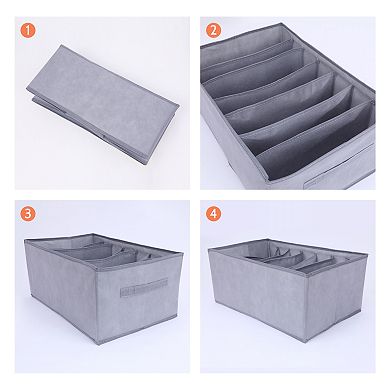 1

2

3

4