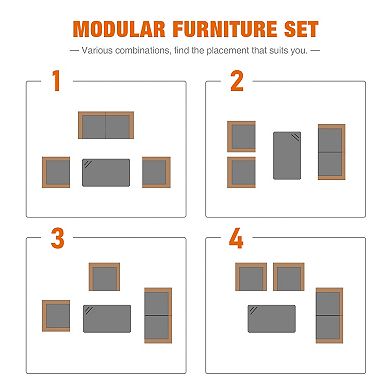 MODULAR FURNITURE SET

— Various combinations, find the placement that suits you. —

1

2

3

4