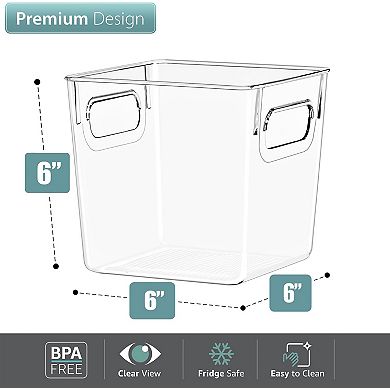 Premium Design

6"

6"

6"

BPA FREE

Clear View

Fridge Safe

Easy to Clean