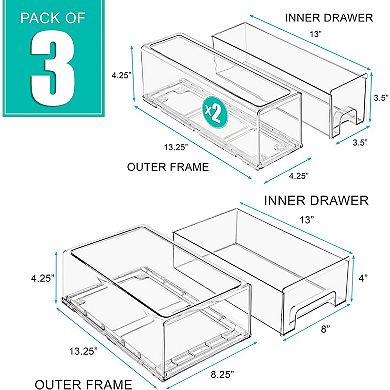 PACK OF
3

INNER DRAWER
13"
4.25"
x2
3.5"
3.5"
13.25"
OUTER FRAME
4.25"

INNER DRAWER
13"
4.25"
4"
8"
13.25"
8.25"
OUTER FRAME