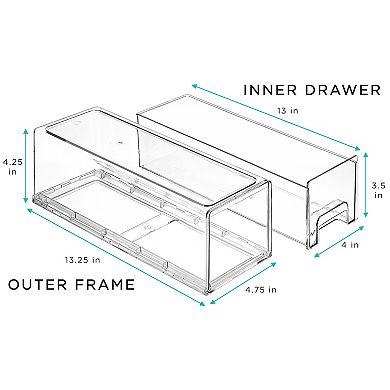 INNER DRAWER

13 in

4.25 in

3.5 in

4 in

13.25 in

OUTER FRAME

4.75 in