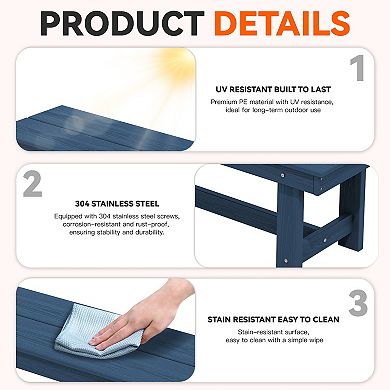 PRODUCT DETAILS

1

UV RESISTANT BUILT TO LAST

Premium PE material with UV resistance, ideal for long-term outdoor use

2

304 STAINLESS STEEL

Equipped with 304 stainless steel screws, corrosion-resistant and rust-proof, ensuring stability and durability.

3

STAIN RESISTANT EASY TO CLEAN

Stain-resistant surface, easy to clean with a simple wipe