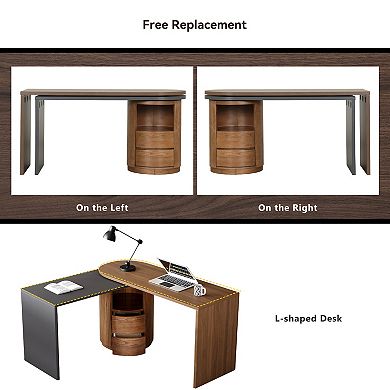 Free Replacement

On the Left

On the Right

L-shaped Desk