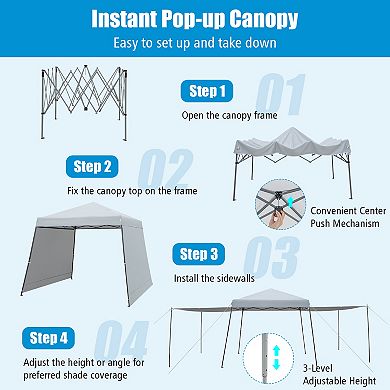 Instant Pop-up Canopy
Easy to set up and take down

Step 1
01
Open the canopy frame

Step 2
02
Fix the canopy top on the frame

Convenient Center Push Mechanism

Step 3
03
Install the sidewalls

Step 4
04
Adjust the height or angle for preferred shade coverage

3-Level Adjustable Height