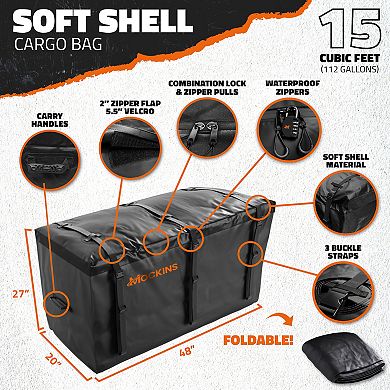 SOFT SHELL
CARGO BAG

15
CUBIC FEET
(112 GALLONS)

CARRY HANDLES

2" ZIPPER FLAP
5.5" VELCRO

COMBINATION LOCK & ZIPPER PULLS

WATERPROOF ZIPPERS

SOFT SHELL MATERIAL

3 BUCKLE STRAPS

MOCKINS

27"

20"

48"

FOLDABLE!