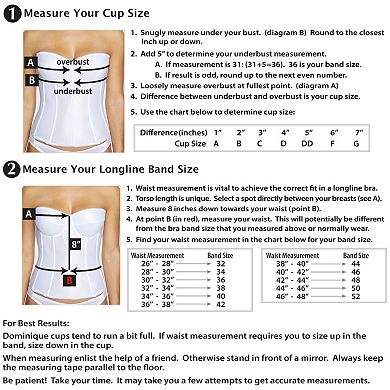 1 Measure Your Cup Size

A overbust
B underbust

1. Snugly measure under your bust. (diagram B) Round to the closest inch up or down.
2. Add 5" to determine your underbust measurement.
A. If measurement is 31: (31+5=36). 36 is your band size.
B. If result is odd, round up to the next even number.
3. Loosely measure overbust at fullest point. (diagram A)
4. Difference between underbust and overbust is your cup size.
5. Use the chart below to determine cup size:

| Difference(inches) | 1" | 2" | 3" | 4" | 5" | 6" | 7" |
|---|---|---|---|---|---|---|---|
| Cup Size | A | B | C | D | DD | F | G |

2 Measure Your Longline Band Size

A
8"
B

1. Waist measurement is vital to achieve the correct fit in a longline bra.
2. Torso length is unique. Select a spot directly between your breasts (see A).
3. Measure 8 inches down towards your waist (point B).
4. At point B (in red), measure your waist. This will potentially be different from the bra band size that you measured above or normally wear.
5. Find your waist measurement in the chart below for your band size.

| Waist Measurement | Band Size |
|---|---|
| 26" - 28" | 32 |
| 28" - 30" | 34 |
| 30" - 32" | 36 |
| 32" - 34" | 38 |
| 34" - 36" | 40 |
| 36" - 38" | 42 |

| Waist Measurement | Band Size |
|---|---|
| 38" - 40" | 44 |
| 40" - 42" | 46 |
| 42" - 44" | 48 |
| 44" - 46" | 50 |
| 46" - 48" | 52 |

For Best Results:
Dominique cups tend to run a bit full. If waist measurement requires you to size up in the band, size down in the cup.
When measuring enlist the help of a friend. Otherwise stand in front of a mirror. Always keep the measuring tape parallel to the floor.
Be patient! Take your time. It may take you a few attempts to get accurate measurements.