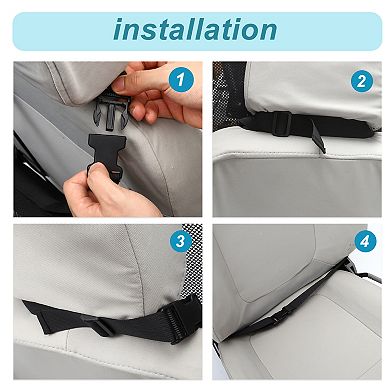 installation

1

2

3

4