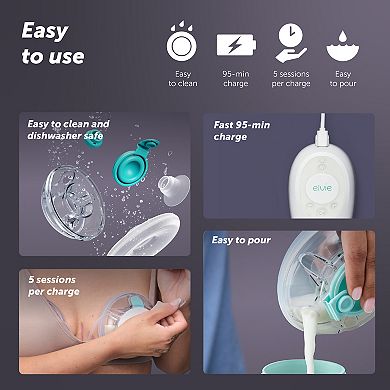 Easy to use

Easy to clean

95-min charge

5 sessions per charge

Easy to pour

Easy to clean and dishwasher safe

Fast 95-min charge

elvie

5 sessions per charge

Easy to pour