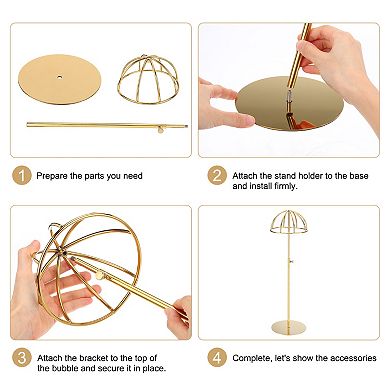 1 Prepare the parts you need

2 Attach the stand holder to the base and install firmly.

3 Attach the bracket to the top of the bubble and secure it in place.

4 Complete, let's show the accessories