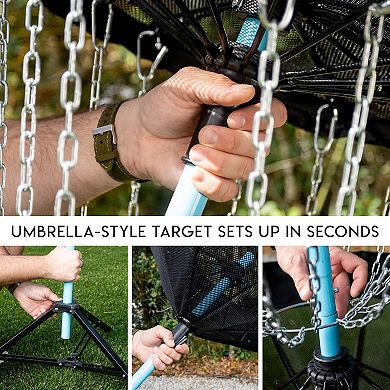 UMBRELLA-STYLE TARGET SETS UP IN SECONDS