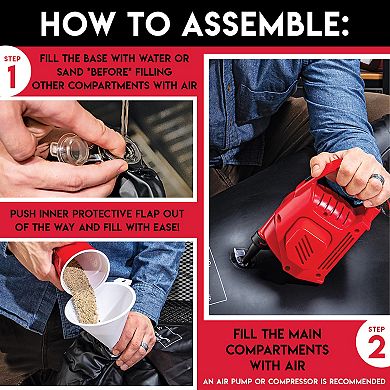 HOW TO ASSEMBLE:

STEP 1

FILL THE BASE WITH WATER OR SAND "BEFORE" FILLING OTHER COMPARTMENTS WITH AIR

PUSH INNER PROTECTIVE FLAP OUT OF THE WAY AND FILL WITH EASE!

FILL THE MAIN COMPARTMENTS WITH AIR

STEP 2

AN AIR PUMP OR COMPRESSOR IS RECOMMENDED