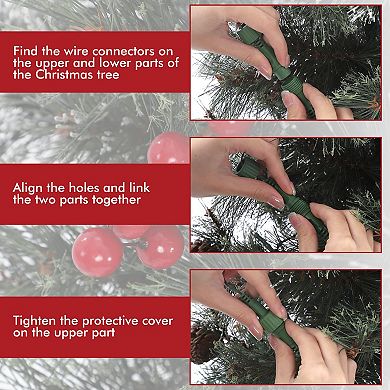 Find the wire connectors on the upper and lower parts of the Christmas tree

Align the holes and link the two parts together

Tighten the protective cover on the upper part